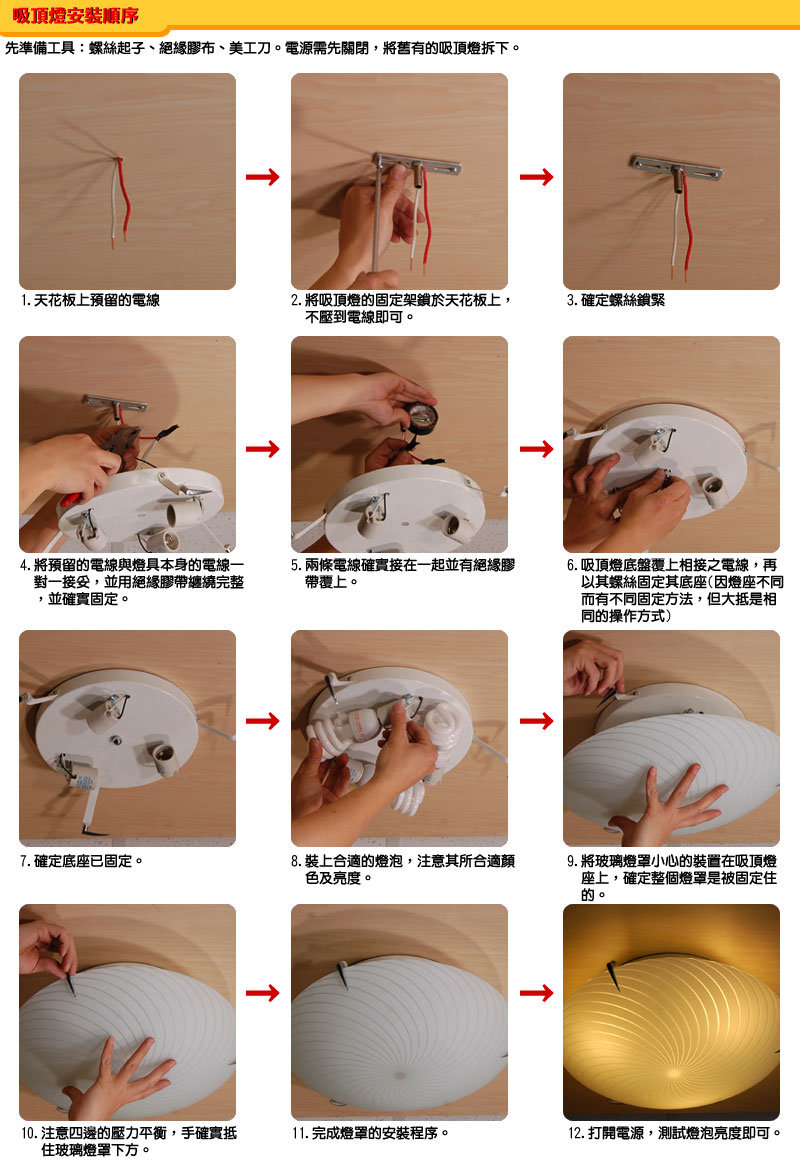 吸頂燈安裝順序

先準備工具：螺絲起子、絕緣膠布、美工刀。電源需先關閉，將舊有的吸頂燈拆下。

1. 天花板上預留的電線

2. 將吸頂燈的固定架鎖於天花板上，不壓到電線即可。

3. 確定螺絲鎖緊

4. 將預留的電線與燈具本身的電線一對一接妥，並用絕緣膠帶纏繞完整，並確實固定。

5. 兩條電線確實接在一起並有絕緣膠帶覆上。

6. 吸頂燈底盤覆上相接之電線，再以其螺絲固定其底座(因燈座不同而有不同固定方法，但大抵是相同的操作方式)

7. 確定底座已固定。

8. 裝上合適的燈泡，注意其所合適顏色及亮度。

9. 將玻璃燈罩小心的裝置在吸頂燈座上，確定整個燈罩是被固定住的。

10. 注意四邊的壓力平衡，手確實抵住玻璃燈罩下方。

11. 完成燈罩的安裝程序。

12. 打開電源，測試燈泡亮度即可。